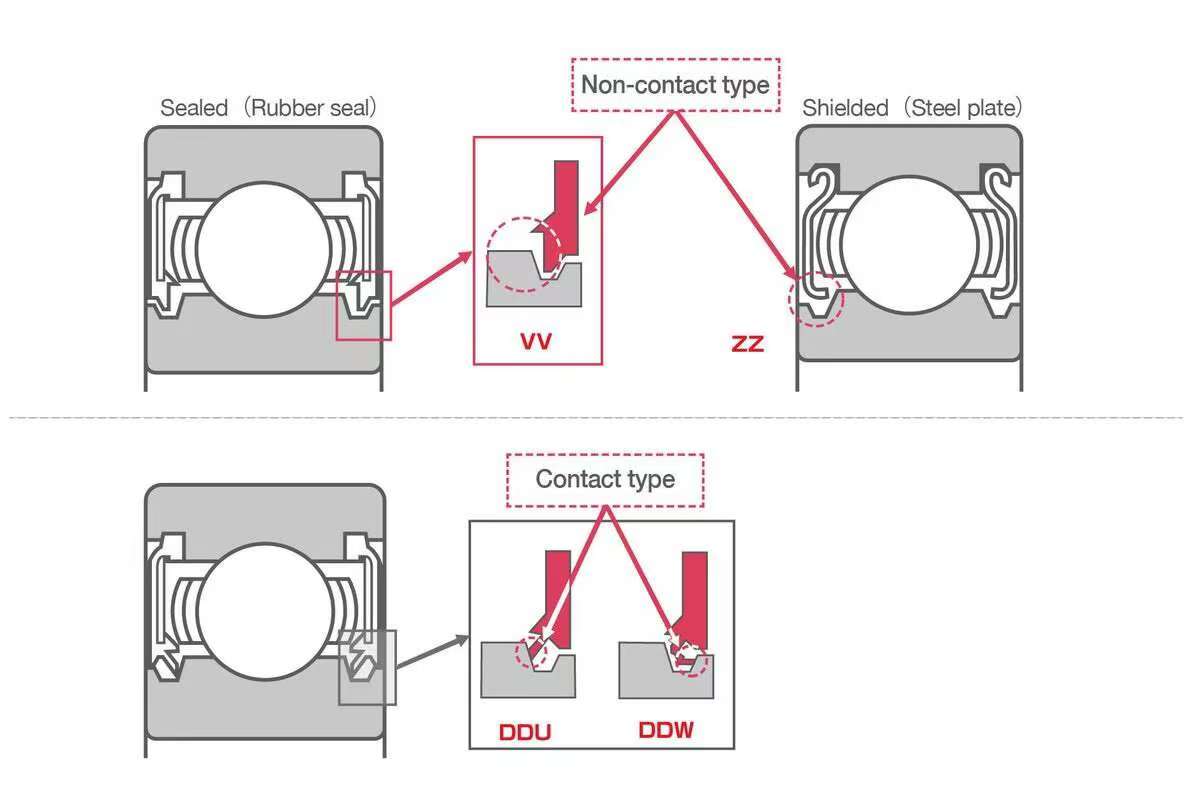 Sealed（Rubber seal）

Non-contact type

Shielded（Steel plate）

VV

ZZ

Contact type

DDU

DDW